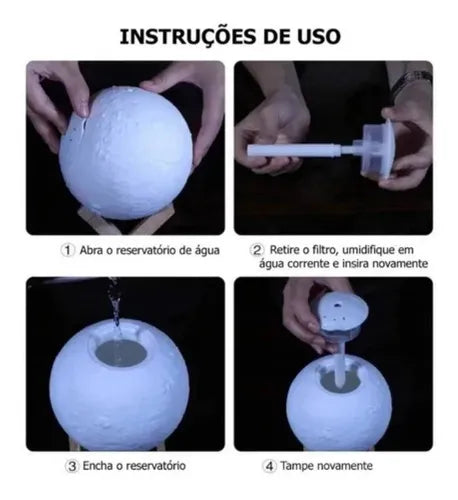 INSTRUÇÕES DE USO

① Abra o reservatório de água

② Retire o filtro, umidifique em água corrente e insira novamente

③ Encha o reservatório

④ Tampe novamente